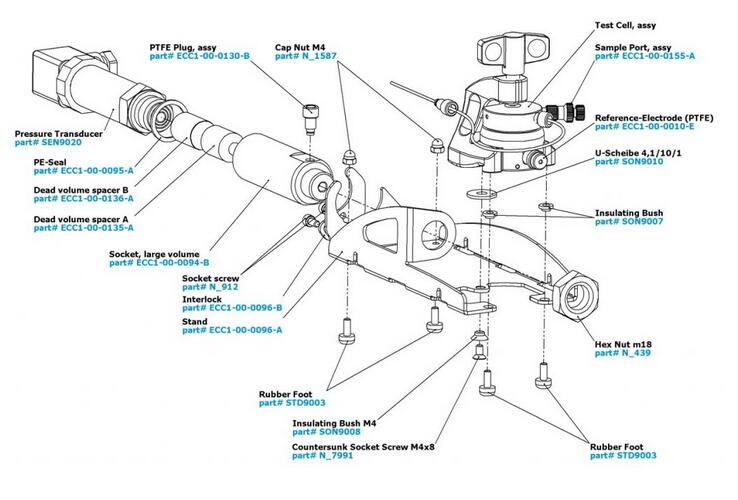 PTFE Plug, assy
part# ECC1-00-0130-B

Cap Nut M4
part# N_1587

Test Cell, assy

Sample Port, assy
part# ECC1-00-0155-A

Reference-Electrode (PTFE)
part# ECC1-00-0010-E

U-Scheibe 4,1/10/1
part# SON9010

Insulating Bush
part# SON9007

Pressure Transducer
part# SEN9020

PE-Seal
part# ECC1-00-0095-A

Dead volume spacer B
part# ECC1-00-0136-A

Dead volume spacer A
part# ECC1-00-0135-A

Socket, large volume
part# ECC1-00-0094-B

Socket screw
part# N_912

Interlock
part# ECC1-00-0096-B

Stand
part# ECC1-00-0096-A

Hex Nut m18
part# N_439

Rubber Foot
part# STD9003

Insulating Bush M4
part# SON9008

Countersunk Socket Screw M4x8
part# N_7991

Rubber Foot
part# STD9003