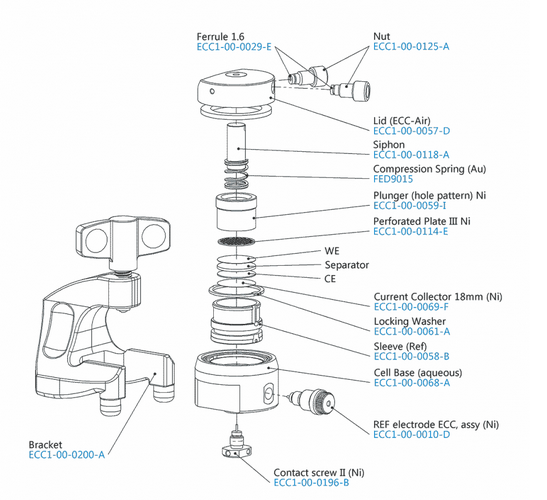 Ferrule 1.6
ECC1-00-0029-E

Nut
ECC1-00-0125-A

Lid (ECC-Air)
ECC1-00-0057-D

Siphon
ECC1-00-0118-A

Compression Spring (Au)
FED9015

Plunger (hole pattern) Ni
ECC1-00-0059-I

Perforated Plate III Ni
ECC1-00-0114-E

WE

Separator

CE

Current Collector 18mm (Ni)
ECC1-00-0069-F

Locking Washer
ECC1-00-0061-A

Sleeve (Ref)
ECC1-00-0058-B

Cell Base (aqueous)
ECC1-00-0068-A

REF electrode ECC, assy (Ni)
ECC1-00-0010-D

Bracket
ECC1-00-0200-A

Contact screw II (Ni)
ECC1-00-0196-B