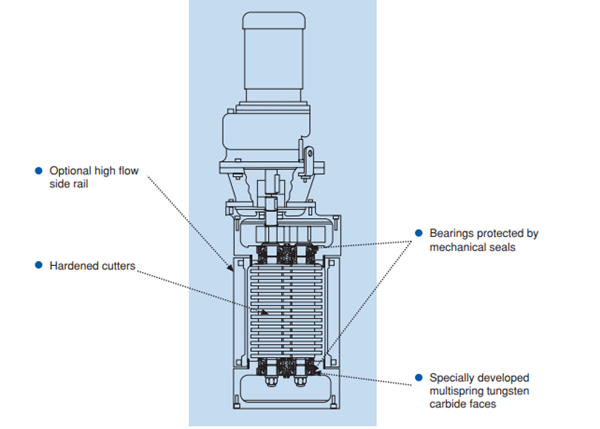 Optional high flow side rail

Hardened cutters

Bearings protected by mechanical seals

Specially developed multispring tungsten carbide faces