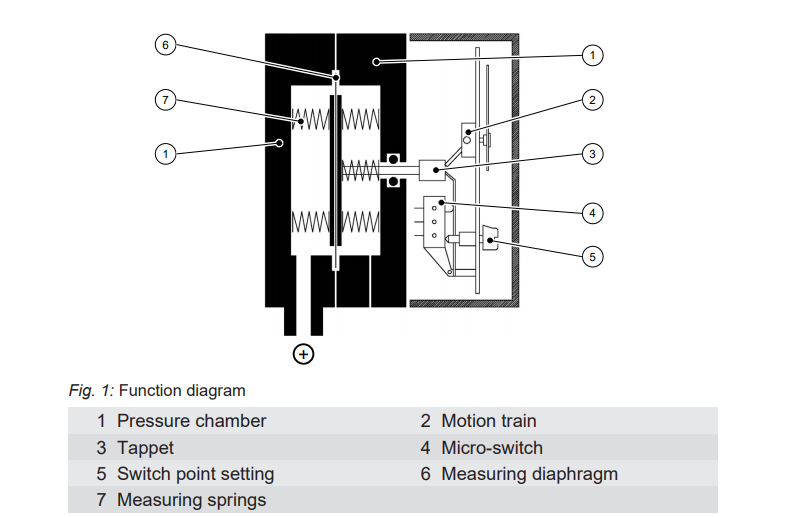 6
1
7
2
1
3
4
5
+

Fig. 1: Function diagram

| 1 Pressure chamber | 2 Motion train |
|---|---|
| 3 Tappet | 4 Micro-switch |
| 5 Switch point setting | 6 Measuring diaphragm |
| 7 Measuring springs | |