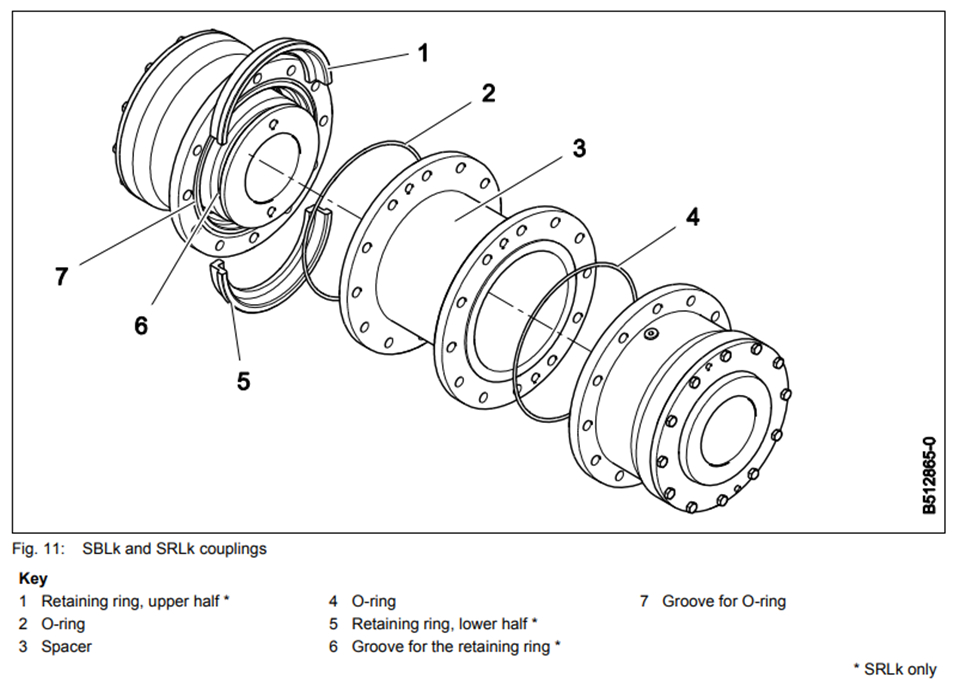 1
2
3
4
7
6
5
B512865-0

Fig. 11: SBLk and SRLk couplings

Key

1 Retaining ring, upper half *
2 O-ring
3 Spacer

4 O-ring
5 Retaining ring, lower half *
6 Groove for the retaining ring *

7 Groove for O-ring

* SRLk only