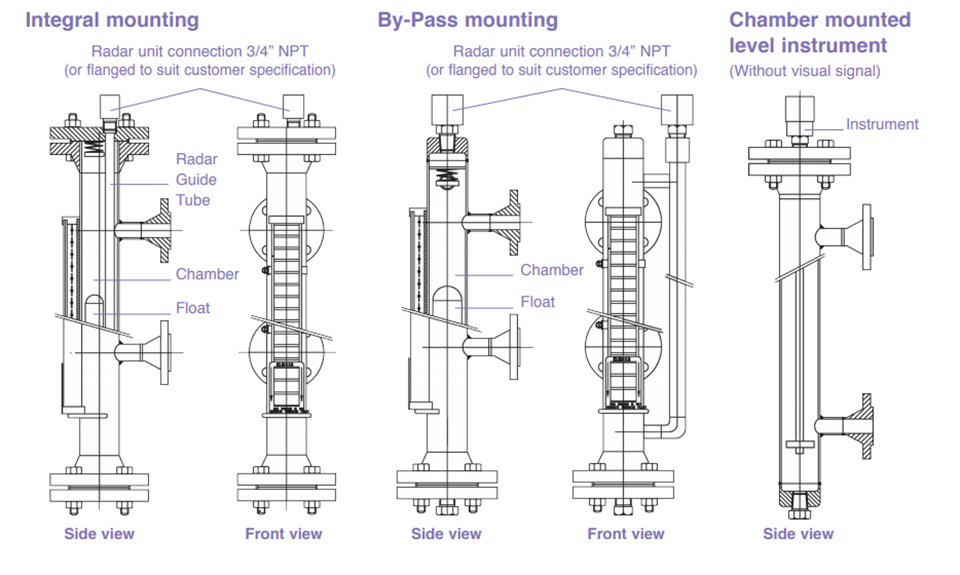 Integral mounting

Radar unit connection 3/4" NPT
(or flanged to suit customer specification)

Radar Guide Tube

Chamber

Float

Side view

Front view

By-Pass mounting

Radar unit connection 3/4" NPT
(or flanged to suit customer specification)

Chamber

Float

Side view

Front view

Chamber mounted level instrument
(Without visual signal)

Instrument

Side view