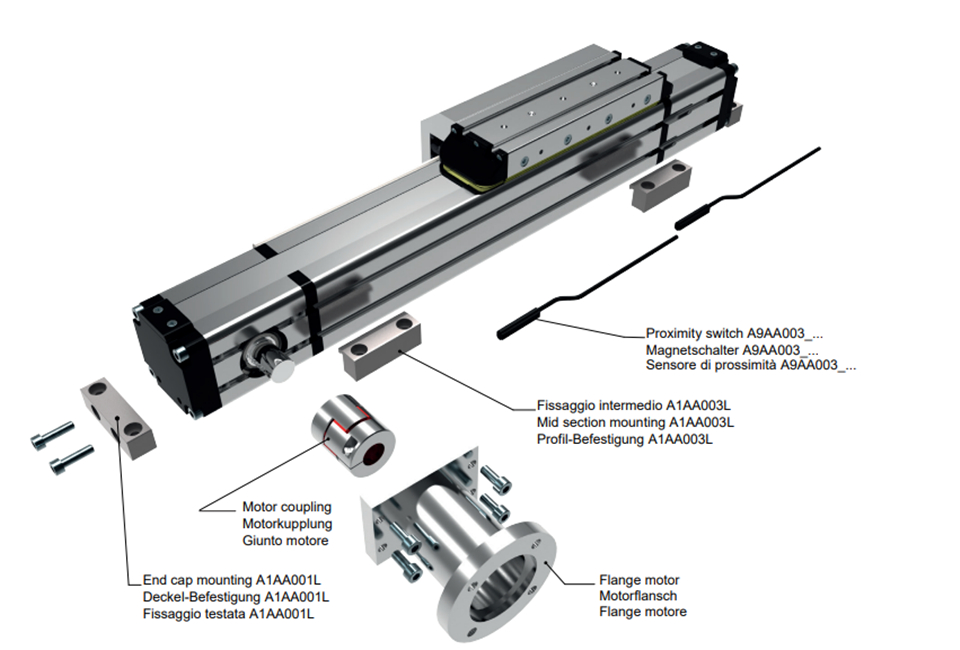 Proximity switch A9AA003_...
Magnetschalter A9AA003_...
Sensore di prossimità A9AA003_...

Fissaggio intermedio A1AA003L
Mid section mounting A1AA003L
Profil-Befestigung A1AA003L

Motor coupling
Motorkupplung
Giunto motore

End cap mounting A1AA001L
Deckel-Befestigung A1AA001L
Fissaggio testata A1AA001L

Flange motor
Motorflansch
Flange motore