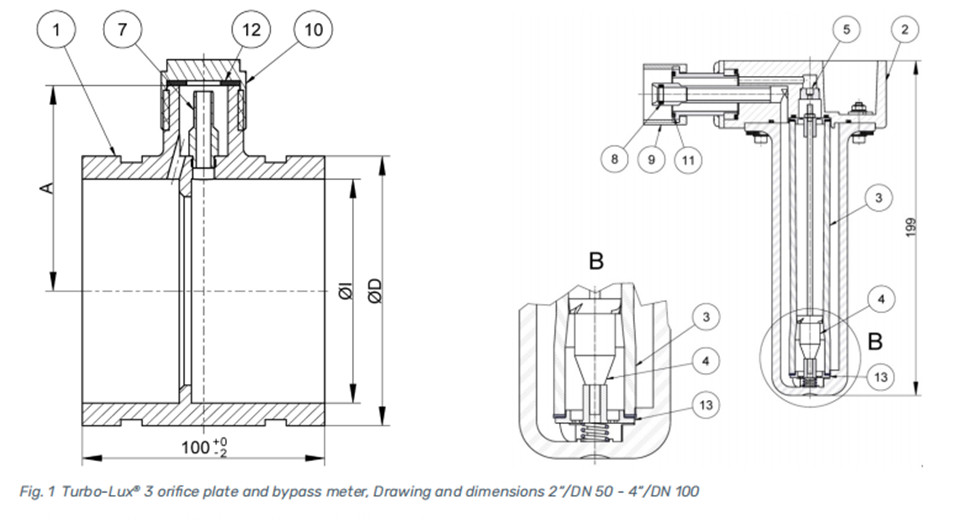 1
7
12
10
A
ØI
ØD
$100^{+0}_{-2}$

5
2
8
9
11
3
199
4
B
13

B
3
4
13

Fig. 1 Turbo-Lux® 3 orifice plate and bypass meter, Drawing and dimensions 2"/DN 50 - 4"/DN 100