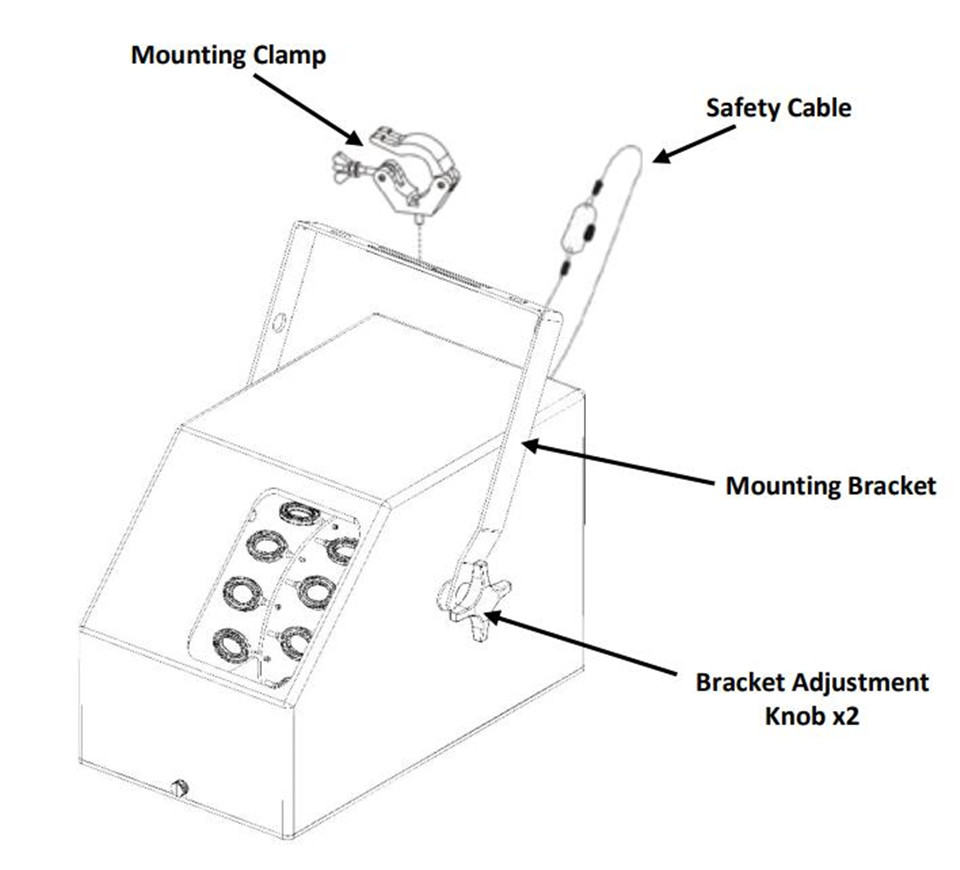 Mounting Clamp

Safety Cable

Mounting Bracket

Bracket Adjustment Knob x2