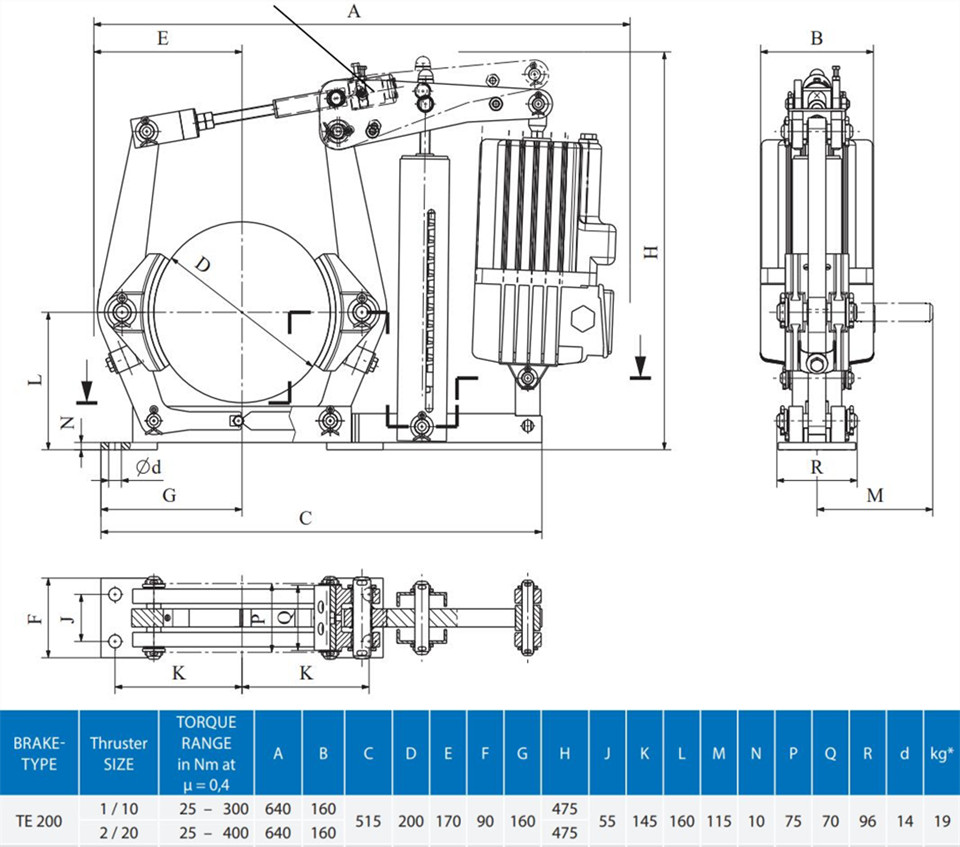 A
E
B
D
H
L
N
$\varnothing$d
G
C
R
M
F
J
P
Q
K
K

| BRAKE-TYPE | Thruster SIZE | TORQUE RANGE in Nm at μ = 0,4 | A | B | C | D | E | F | G | H | J | K | L | M | N | P | Q | R | d | kg* |
|---|---|---|---|---|---|---|---|---|---|---|---|---|---|---|---|---|---|---|---|---|
| TE 200 | 1 / 10 | 25 – 300 | 640 | 160 | 515 | 200 | 170 | 90 | 160 | 475 | 55 | 145 | 160 | 115 | 10 | 75 | 70 | 96 | 14 | 19 |
| | 2 / 20 | 25 – 400 | 640 | 160 | | | | | | 475 | | | | | | | | | | |