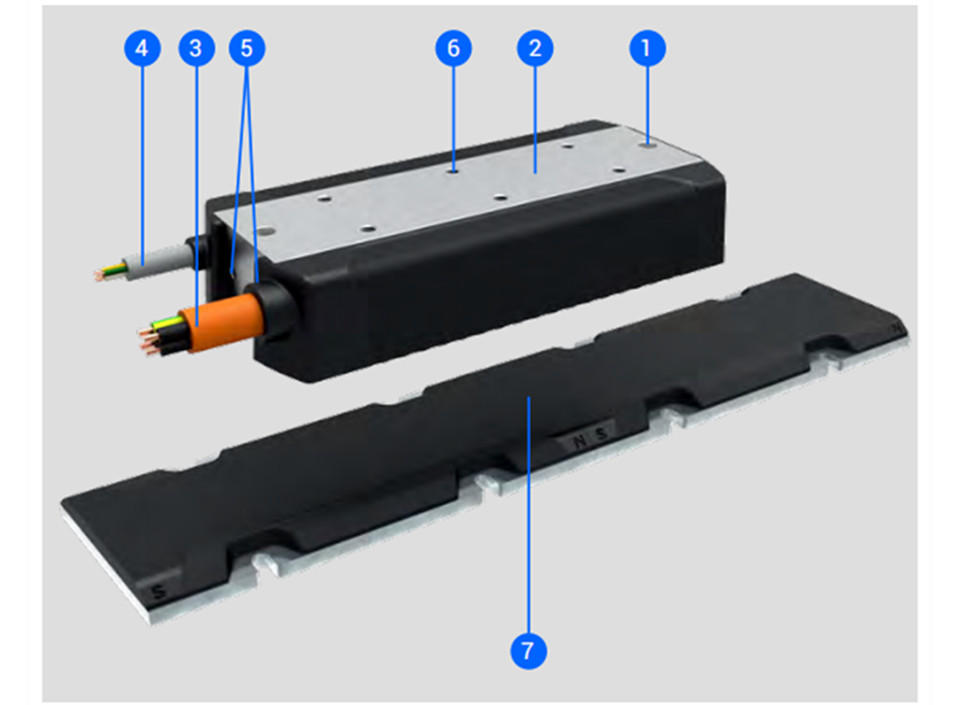 4 3 5 6 2 1

N S

S

7