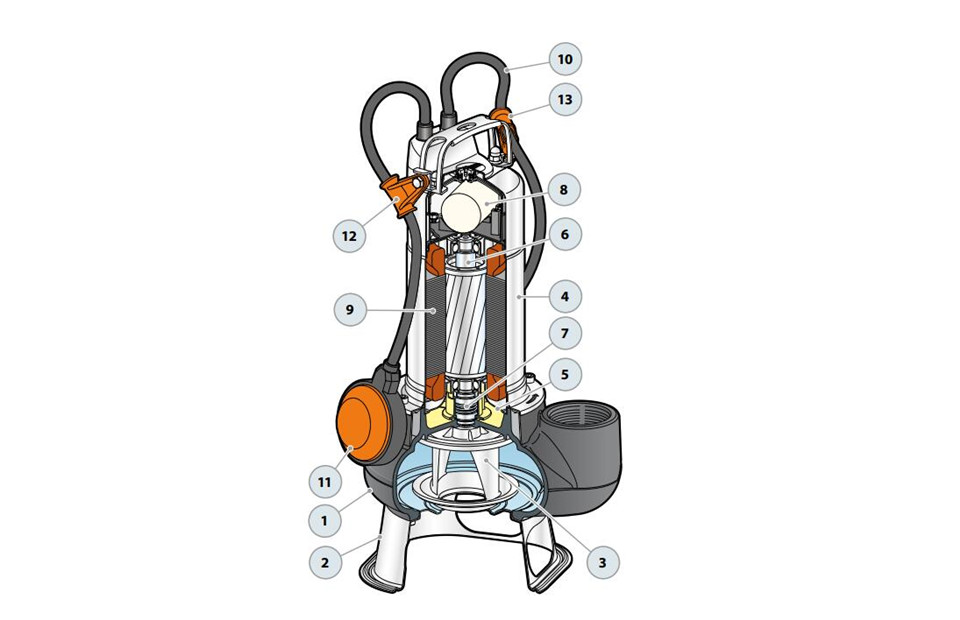 10
13
8
12
6
9
4
7
5
11
1
2
3