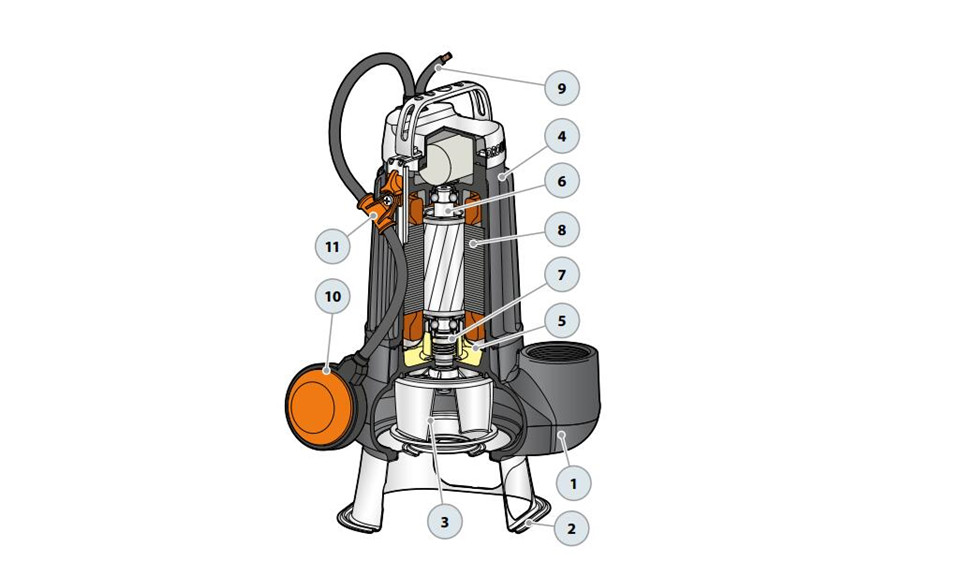 9
4
6
8
11
7
10
5
1
3
2