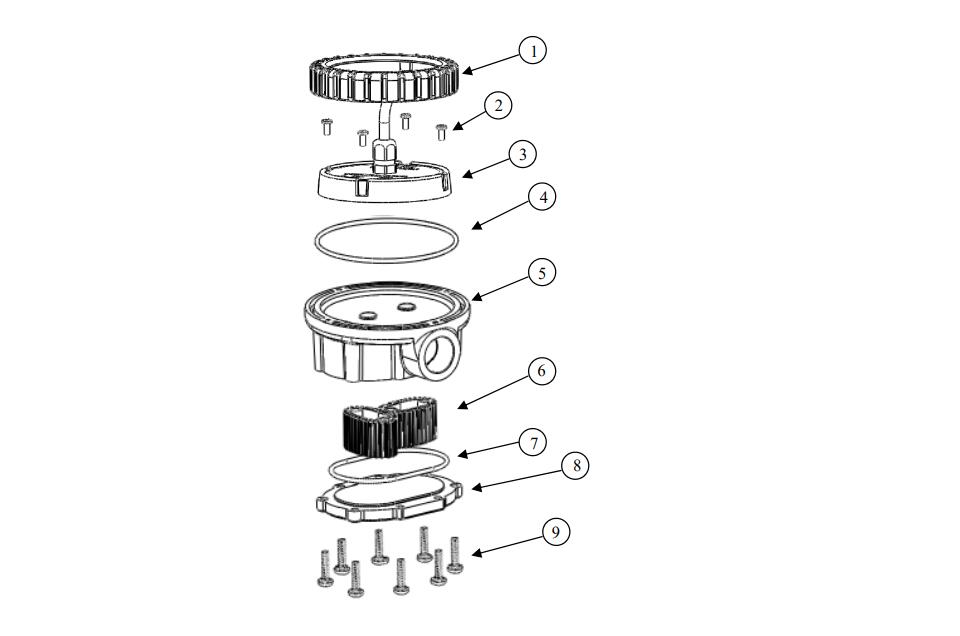 1
2
3
4
5
6
7
8
9