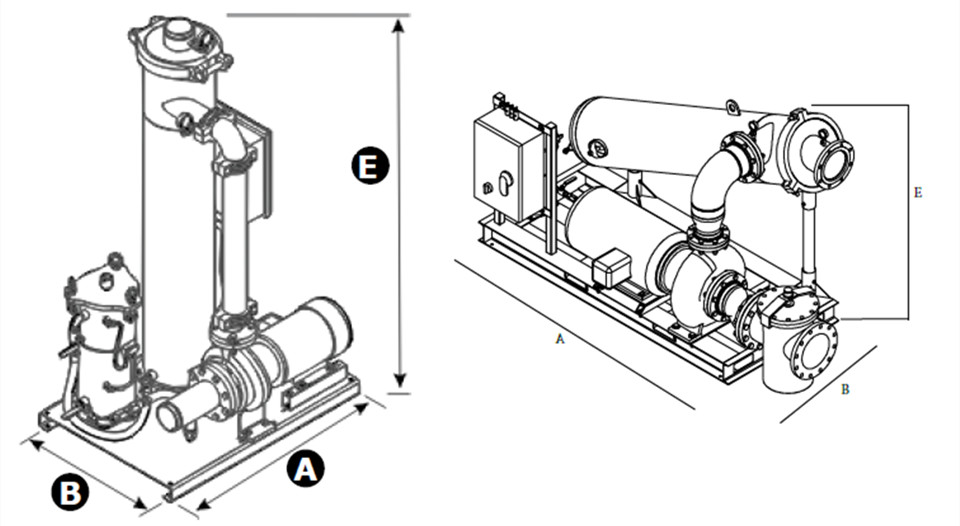 E
B
A
E
A
B