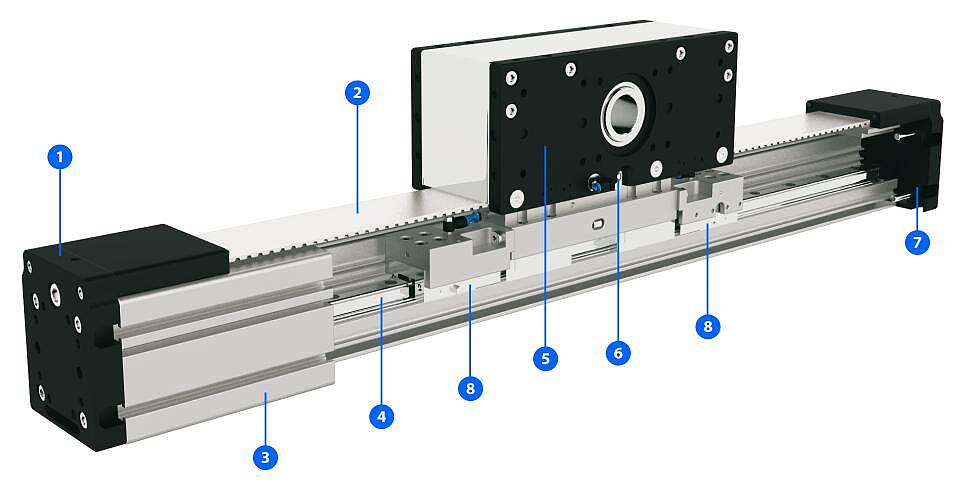 1
2
3
4
8
5
6
8
7